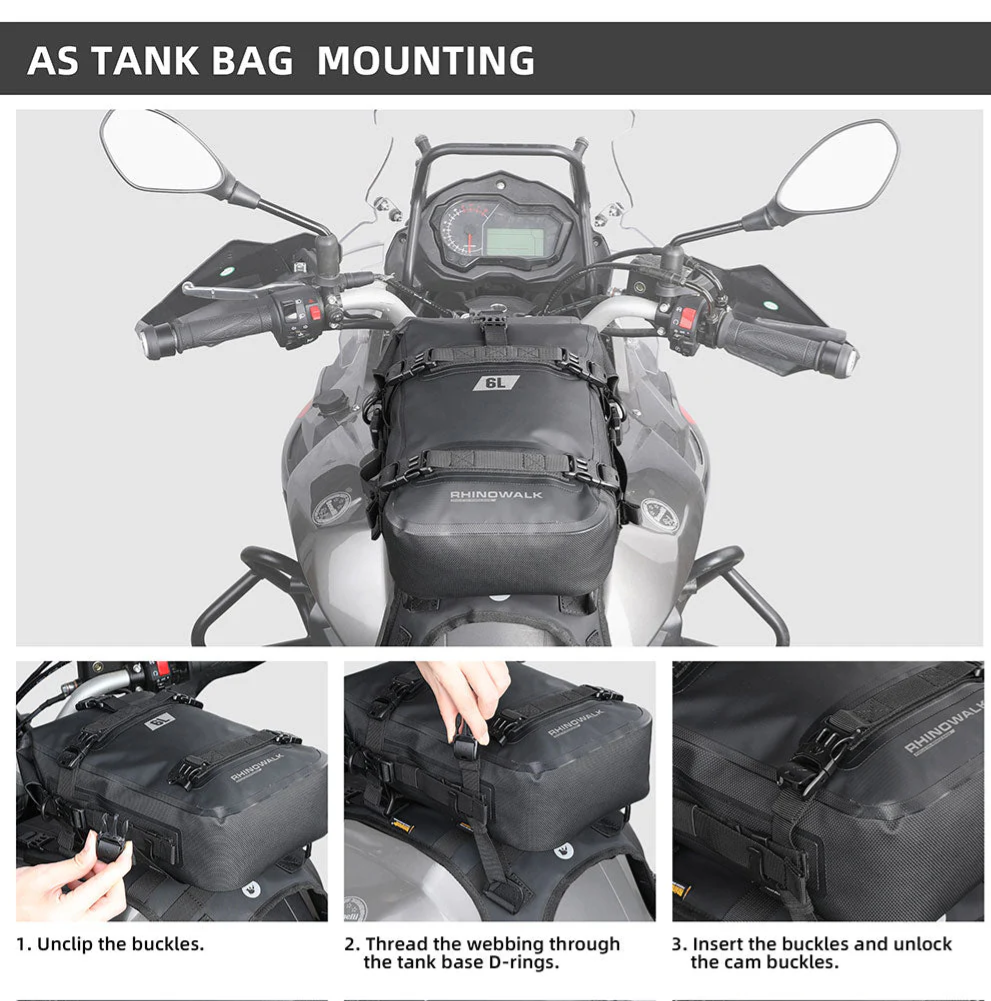 AS TANK BAG MOUNTING

6L

RHINOWALK

RHINOWALK

RHINOWALK

RHINOWALK

1. Unclip the buckles.

2. Thread the webbing through the tank base D-rings.

3. Insert the buckles and unlock the cam buckles.